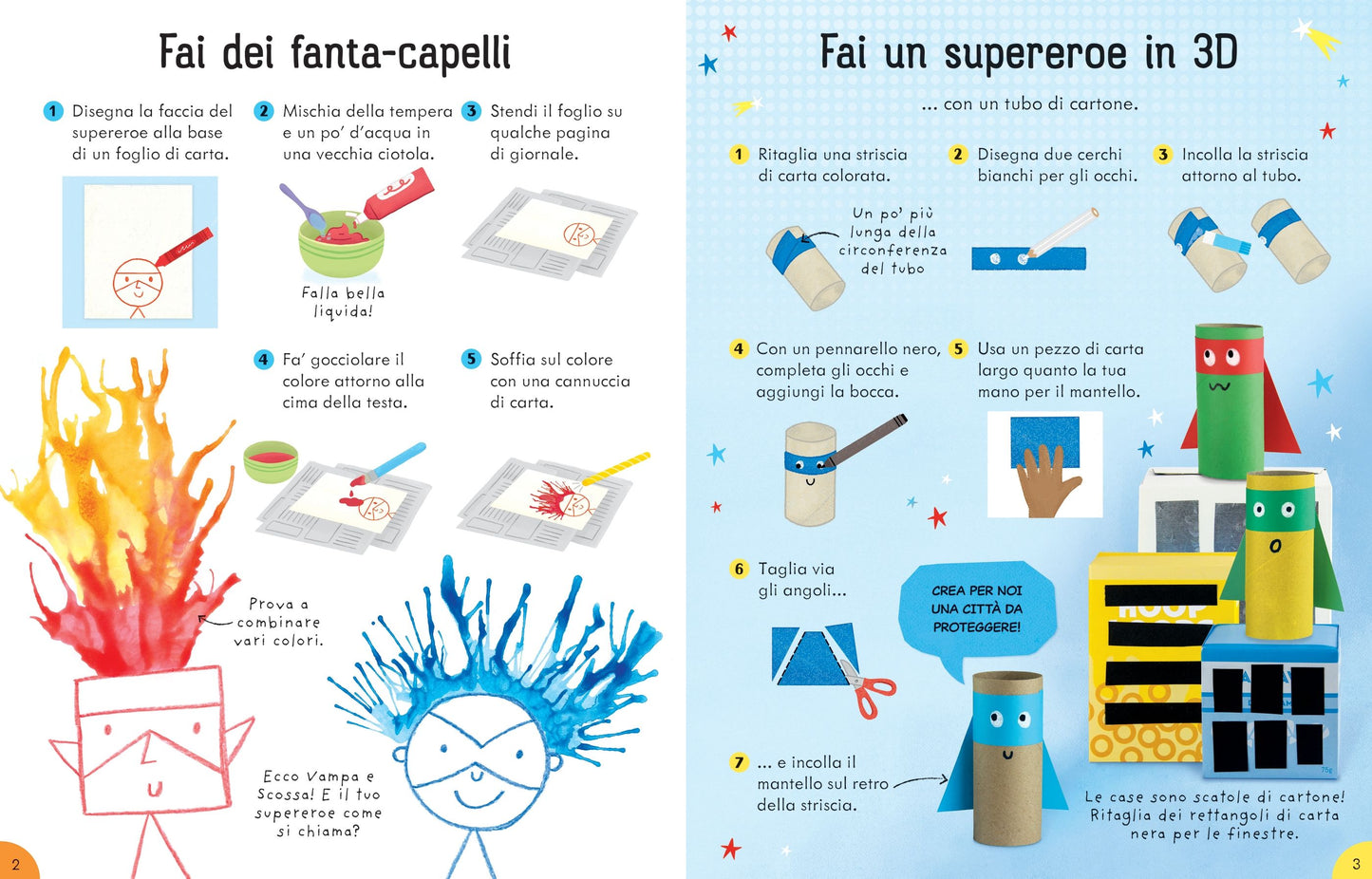 Fai dei fanta-capelli

1 Disegna la faccia del supereroe alla base di un foglio di carta.

2 Mischia della tempera e un po' d'acqua in una vecchia ciotola.

Falla bella liquida!

3 Stendi il foglio su qualche pagina di giornale.

4 Fa' gocciolare il colore attorno alla cima della testa.

5 Soffia sul colore con una cannuccia di carta.

Prova a combinare vari colori.

Ecco Vampa e Scossa! E il tuo supereroe come si chiama?

2

Fai un supereroe in 3D

... con un tubo di cartone.

1 Ritaglia una striscia di carta colorata.

Un po' più lunga della circonferenza del tubo

2 Disegna due cerchi bianchi per gli occhi.

3 Incolla la striscia attorno al tubo.

4 Con un pennarello nero, completa gli occhi e aggiungi la bocca.

5 Usa un pezzo di carta largo quanto la tua mano per il mantello.

6 Taglia via gli angoli...

CREA PER NOI UNA CITTÀ DA PROTEGGERE!

7 ... e incolla il mantello sul retro della striscia.

Le case sono scatole di cartone! Ritaglia dei rettangoli di carta nera per le finestre.

3