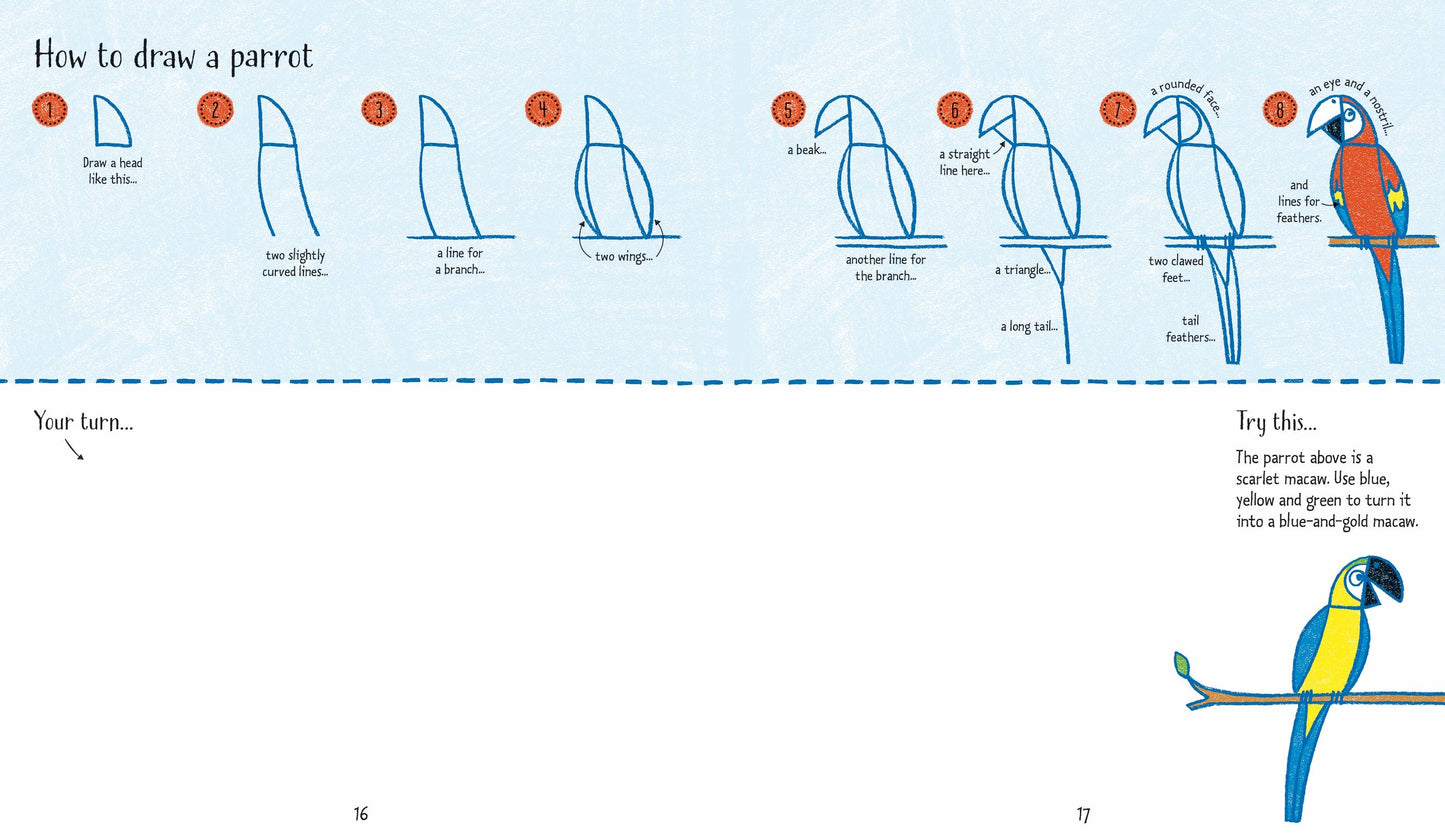 How to draw a parrot

1

Draw a head like this...

2

two slightly curved lines...

3

a line for a branch...

4

two wings...

5

a beak...

another line for the branch...

6

a straight line here...

a triangle...

a long tail...

7

a rounded face...

two clawed feet...

tail feathers...

8

an eye and a nostril...

and lines for feathers.

Your turn...

Try this...

The parrot above is a scarlet macaw. Use blue, yellow and green to turn it into a blue-and-gold macaw.

16

17